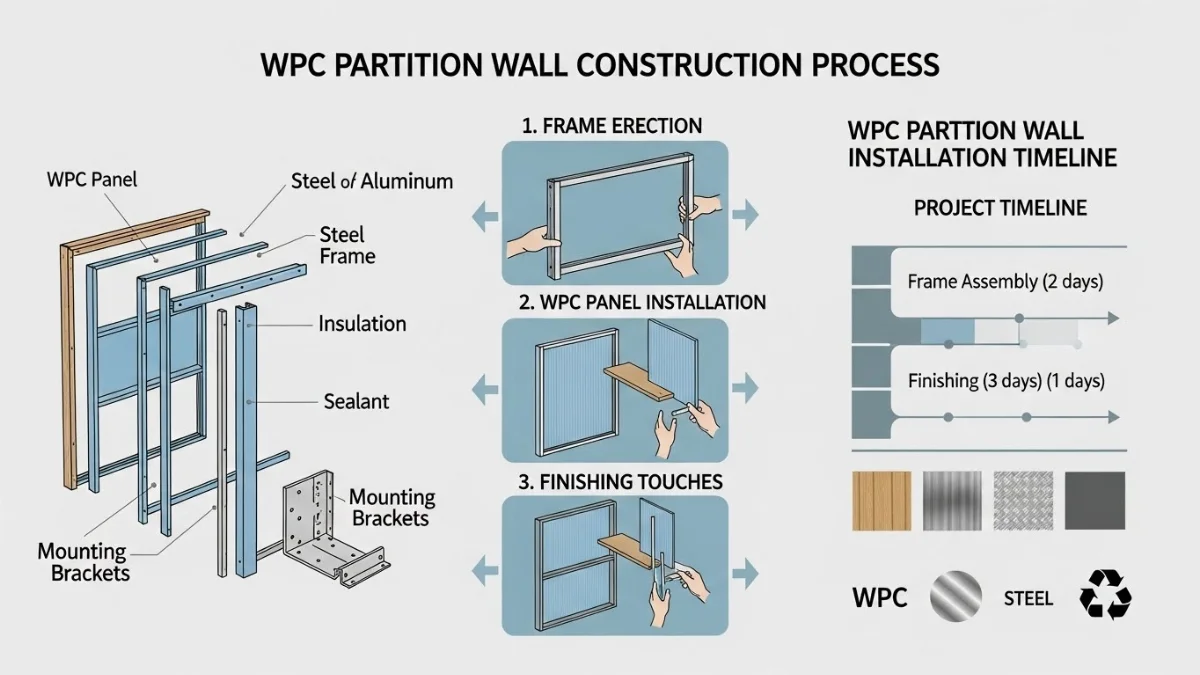 WPC PARTITION WALL CONSTRUCTION PROCESS

WPC Panel

Steel of Aluminum

Steel Frame

Insulation

Sealant

Mounting Brackets

Mounting Brackets

1. FRAME ERECTION

2. WPC PANEL INSTALLATION

3. FINISHING TOUCHES

WPC PARTTION WALL INSTALLATION TIMELINE

PROJECT TIMELINE

Frame Assembly (2 days)

Finishing (3 days) (1 days)

WPC

STEEL