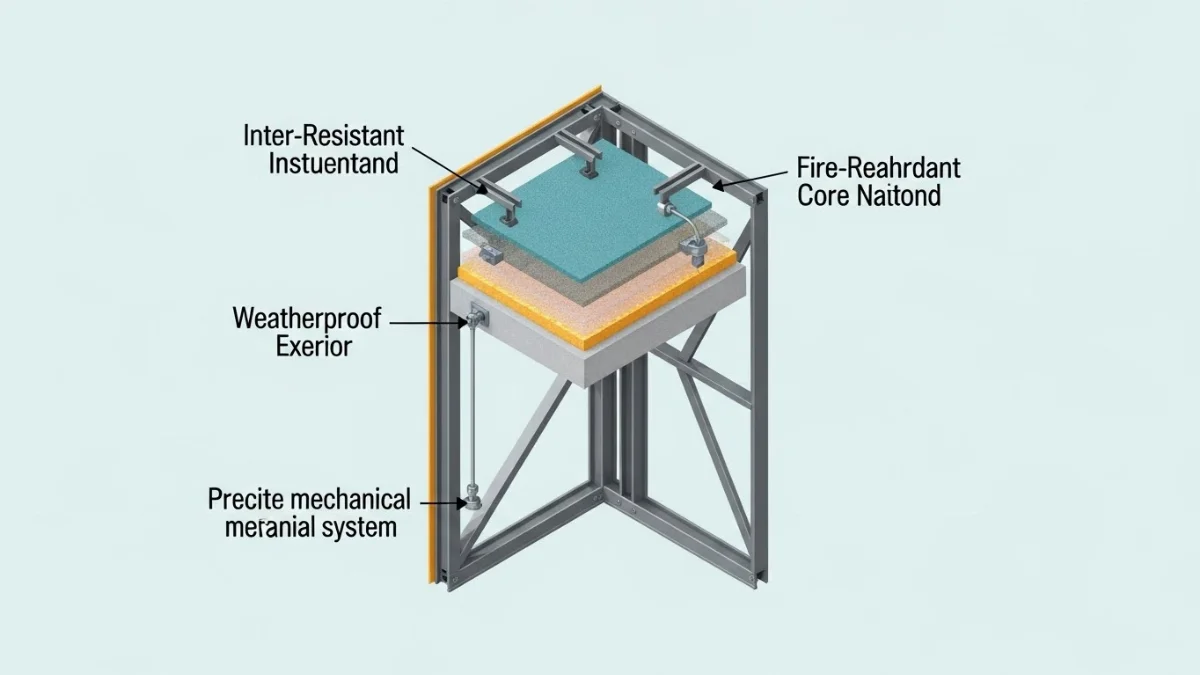 Inter-Resistant
Instuentand

Fire-Reahrdant
Core Naitond

Weatherproof
Exerior

Precite mechanical
meranial system