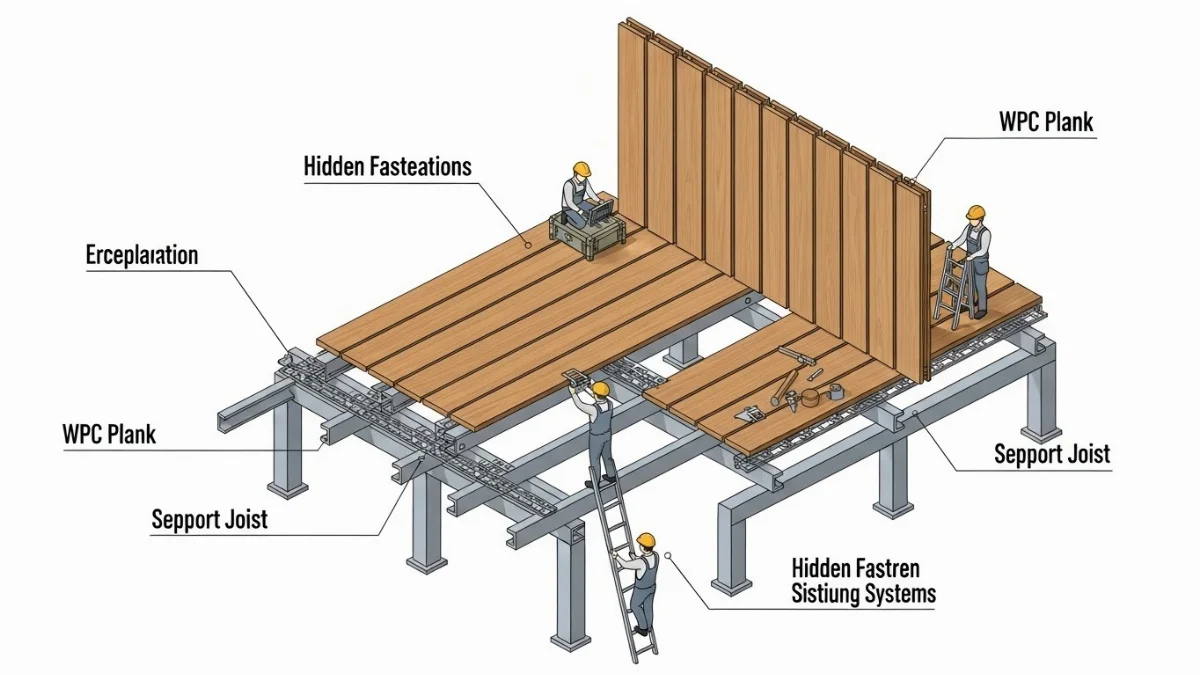 Hidden Fasteations

WPC Plank

Erceplaration

WPC Plank

Sepport Joist

Sepport Joist

Hidden Fastren
Sistiung Systems