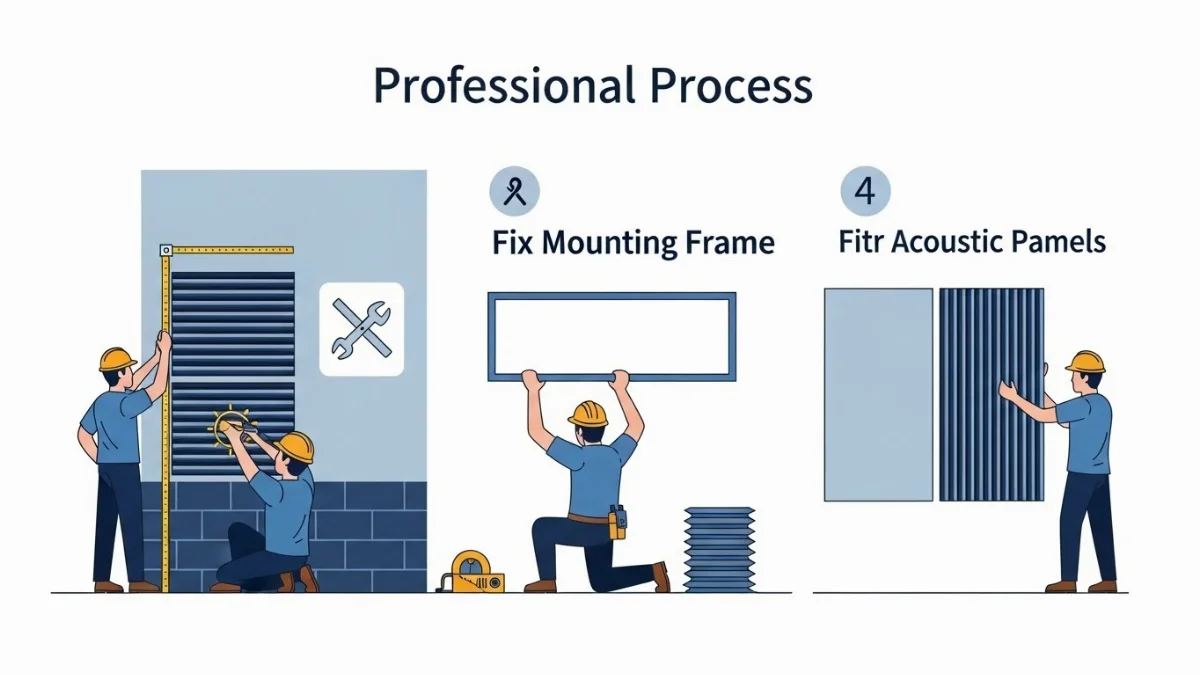 Professional Process

Fix Mounting Frame

4

Fitr Acoustic Pamels