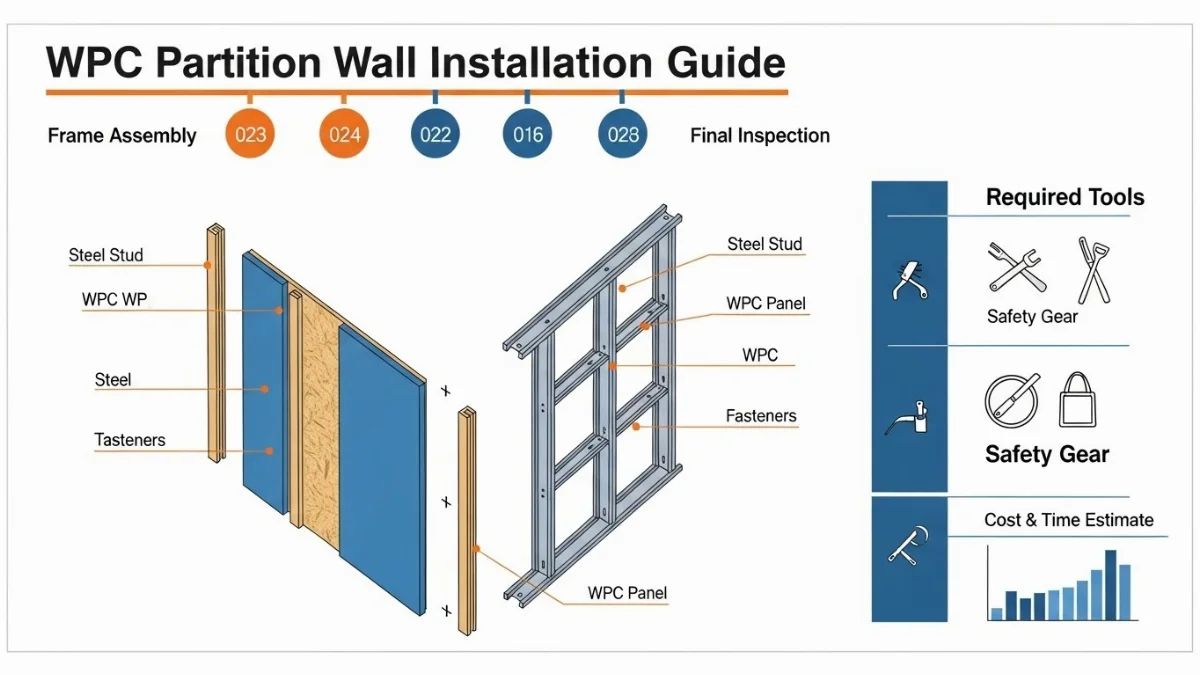 WPC Partition Wall Installation Guide

Frame Assembly 023 024 022 016 028 Final Inspection

Steel Stud

WPC WP

Steel

Tasteners

Steel Stud

WPC Panel

WPC

Fasteners

WPC Panel

Required Tools

Safety Gear

Safety Gear

Cost & Time Estimate