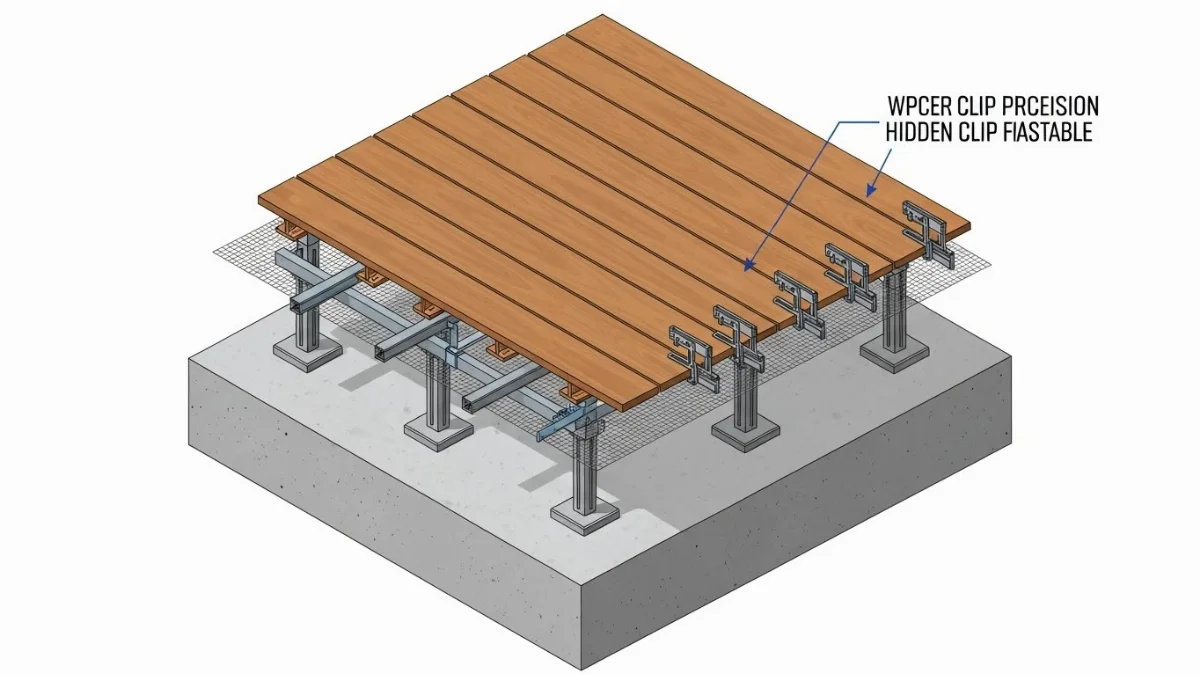 WPCER CLIP PRCEISION
HIDDEN CLIP FIASTABLE