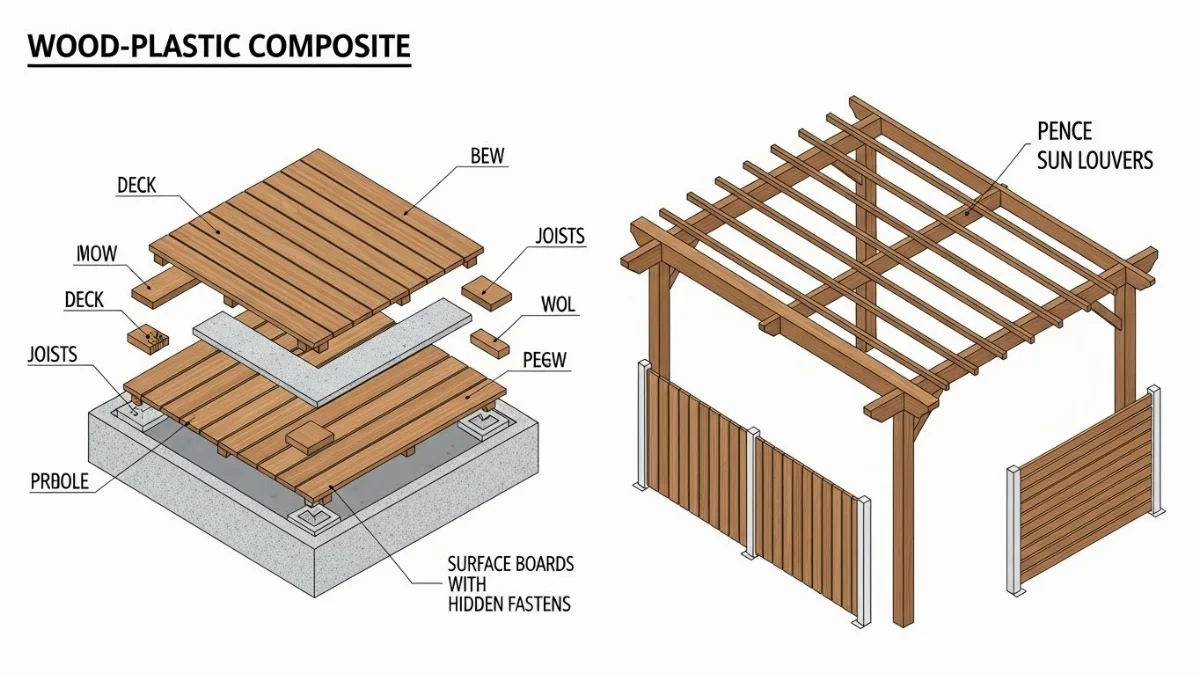 WOOD-PLASTIC COMPOSITE

DECK

BEW

MOW

JOISTS

DECK

WOL

JOISTS

PEGW

PRBOLE

SURFACE BOARDS WITH HIDDEN FASTENS

PENCE SUN LOUVERS