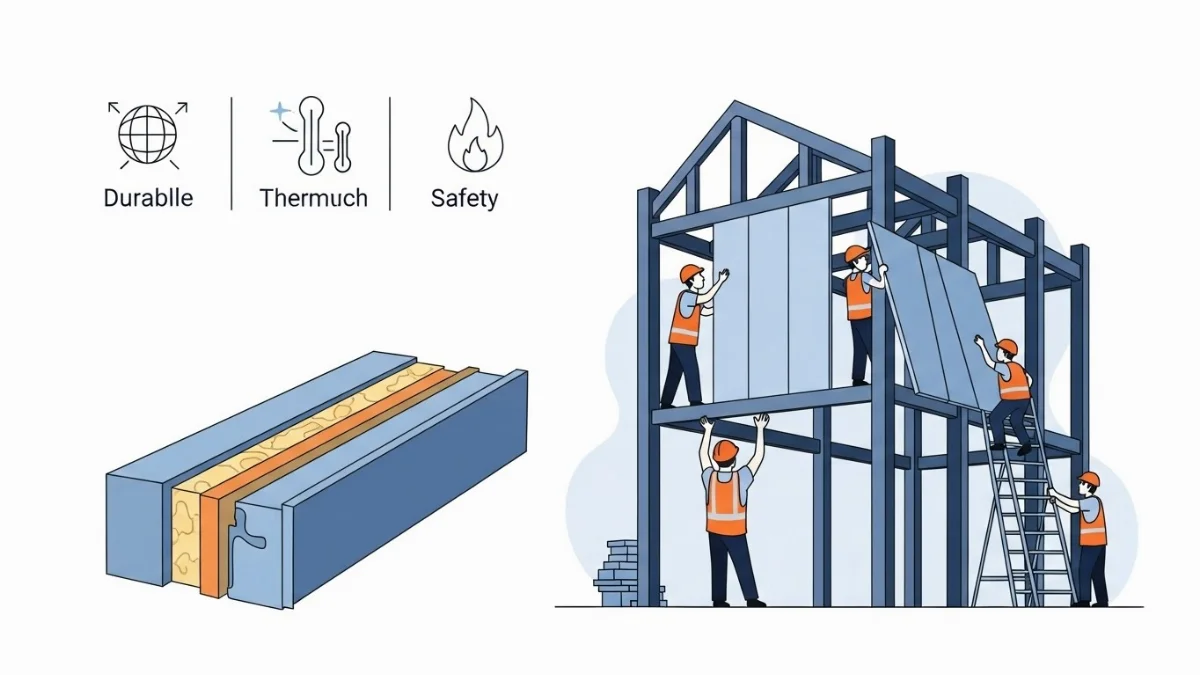 Durablle

Thermuch

Safety