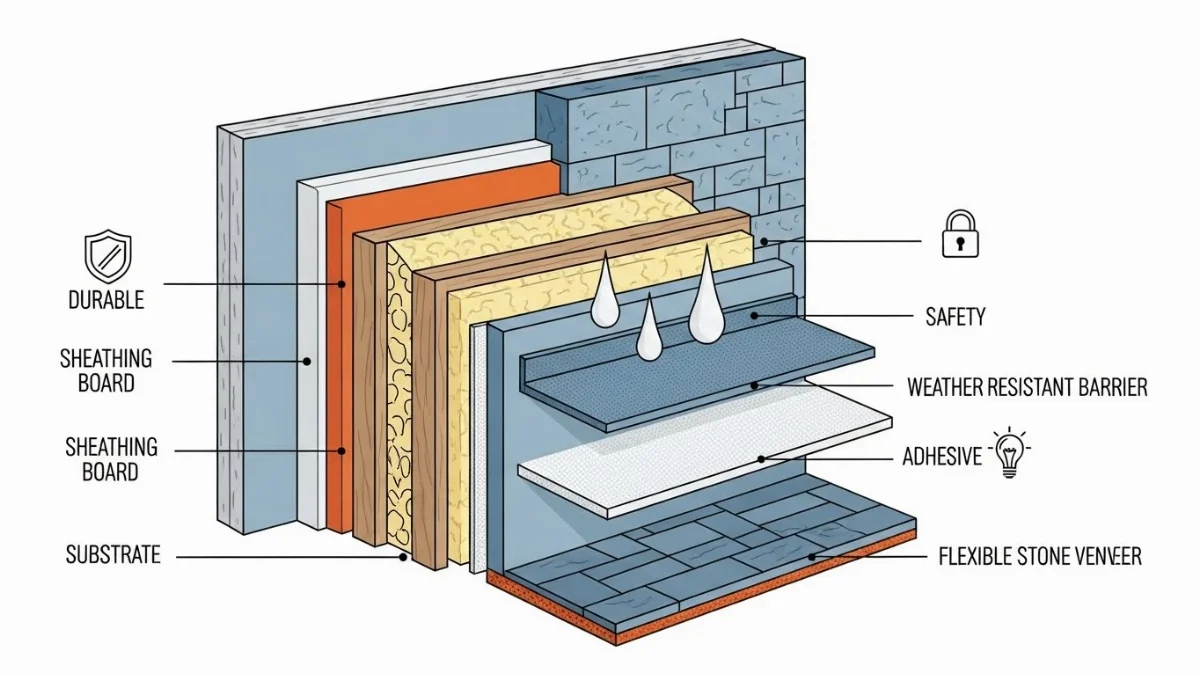 DURABLE

SHEATHING BOARD

SHEATHING BOARD

SUBSTRATE

SAFETY

WEATHER RESISTANT BARRIER

ADHESIVE

FLEXIBLE STONE VENVEER