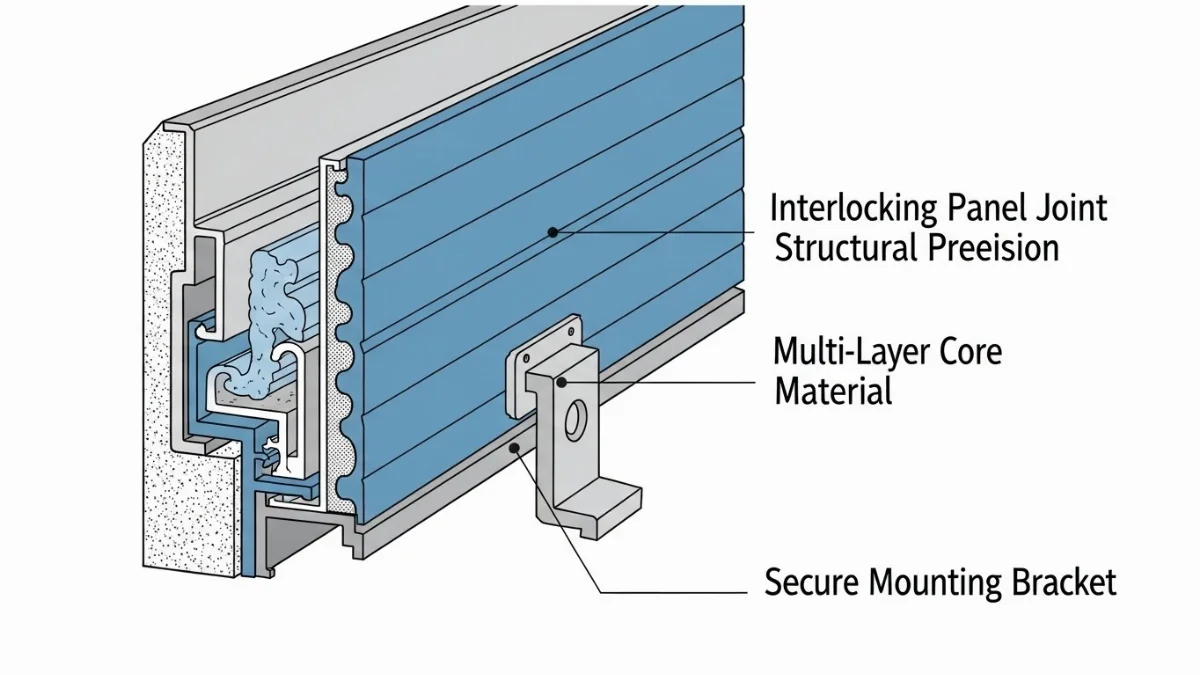 Interlocking Panel Joint
Structural Preeision

Multi-Layer Core
Material

Secure Mounting Bracket